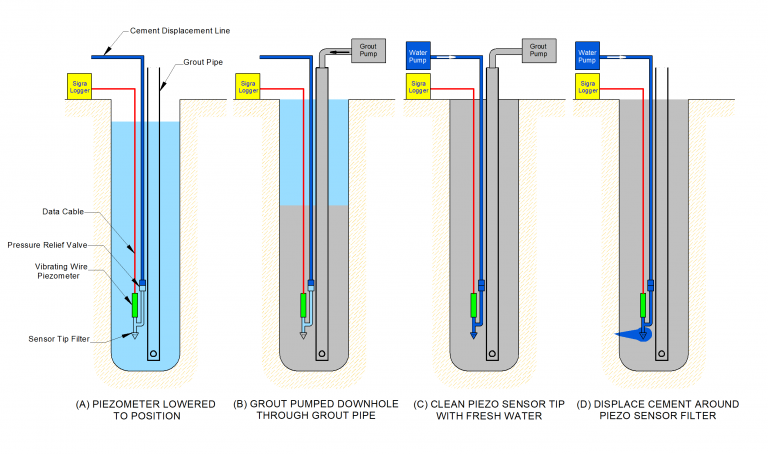 Cement Displacement Line

Grout Pipe

Sigra Logger

Data Cable

Pressure Relief Valve

Vibrating Wire Piezometer

Sensor Tip Filter

(A) PIEZOMETER LOWERED TO POSITION

Grout Pump

Sigra Logger

(B) GROUT PUMPED DOWNHOLE THROUGH GROUT PIPE

Water Pump

Grout Pump

Sigra Logger

(C) CLEAN PIEZO SENSOR TIP WITH FRESH WATER

Water Pump

Sigra Logger

(D) DISPLACE CEMENT AROUND PIEZO SENSOR FILTER